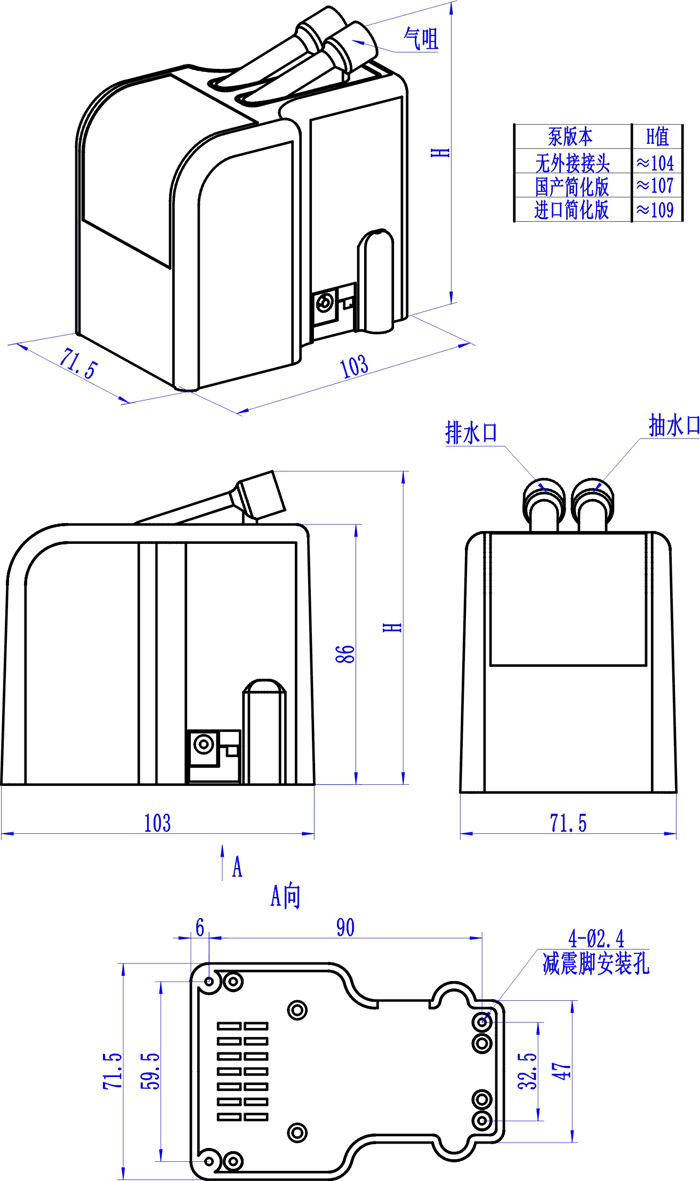 气咀

H

| 泵版本 | H值 |
|---|---|
| 无外接接头 | ≈104 |
| 国产简化版 | ≈107 |
| 进口简化版 | ≈109 |

71.5

103

排水口

抽水口

86

H

103

71.5

A

A向

6

90

4-Ø2.4
减震脚安装孔

71.5

59.5

32.5

47